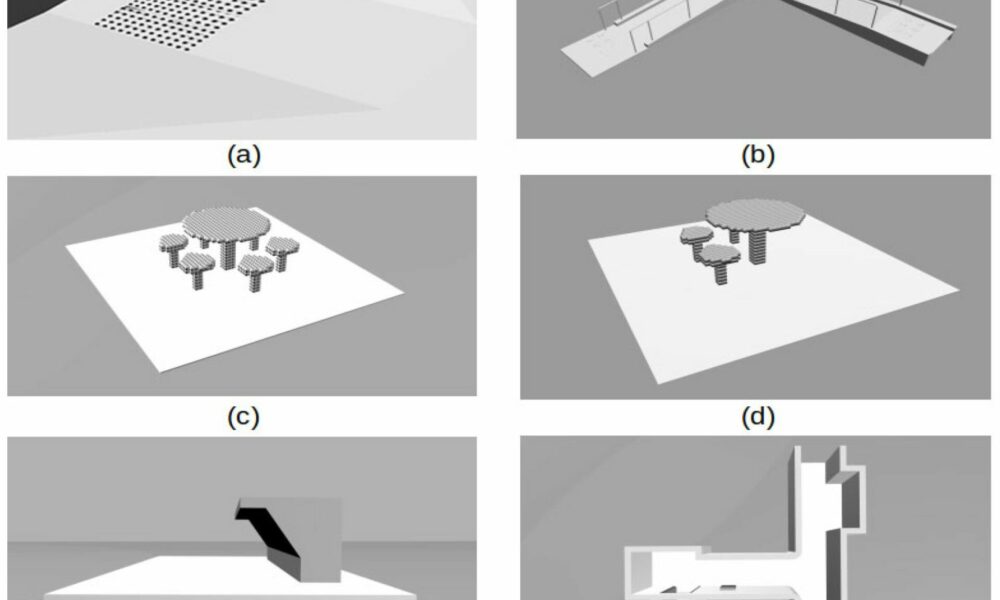 (a)

(b)

(c)

(d)