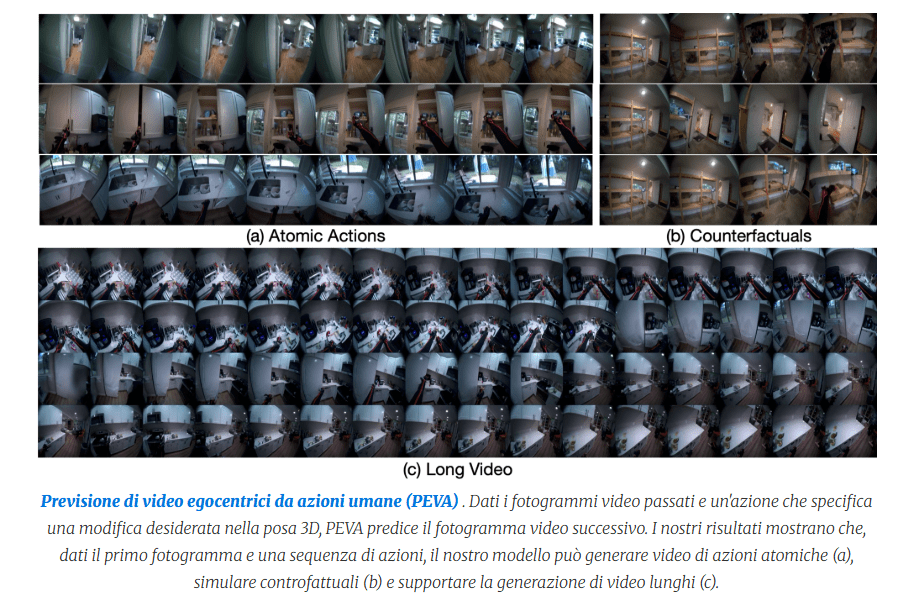 (a) Atomic Actions

(b) Counterfactuals

(c) Long Video

Previsione di video egocentrici da azioni umane (PEVA) . Dati i fotogrammi video passati e un'azione che specifica una modifica desiderata nella posa 3D, PEVA predice il fotogramma video successivo. I nostri risultati mostrano che, dati il primo fotogramma e una sequenza di azioni, il nostro modello può generare video di azioni atomiche (a), simulare controfattuali (b) e supportare la generazione di video lunghi (c).