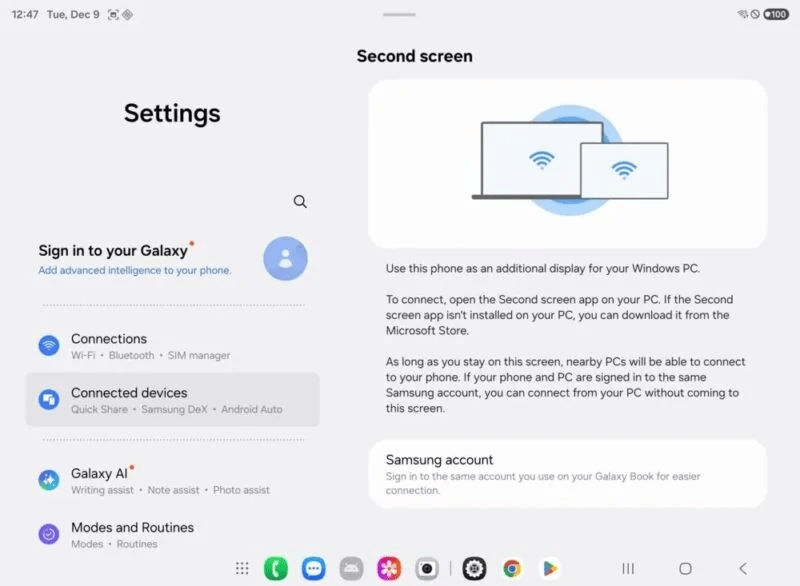 12:47 Tue, Dec 9

100

Settings

Sign in to your Galaxy
Add advanced intelligence to your phone.

Connections
Wi-Fi • Bluetooth • SIM manager

Connected devices
Quick Share • Samsung DeX • Android Auto

Galaxy AI
Writing assist • Note assist • Photo assist

Modes and Routines
Modes • Routines

Second screen

Use this phone as an additional display for your Windows PC.

To connect, open the Second screen app on your PC. If the Second screen app isn't installed on your PC, you can download it from the Microsoft Store.

As long as you stay on this screen, nearby PCs will be able to connect to your phone. If your phone and PC are signed in to the same Samsung account, you can connect from your PC without coming to this screen.

Samsung account
Sign in to the same account you use on your Galaxy Book for easier connection.